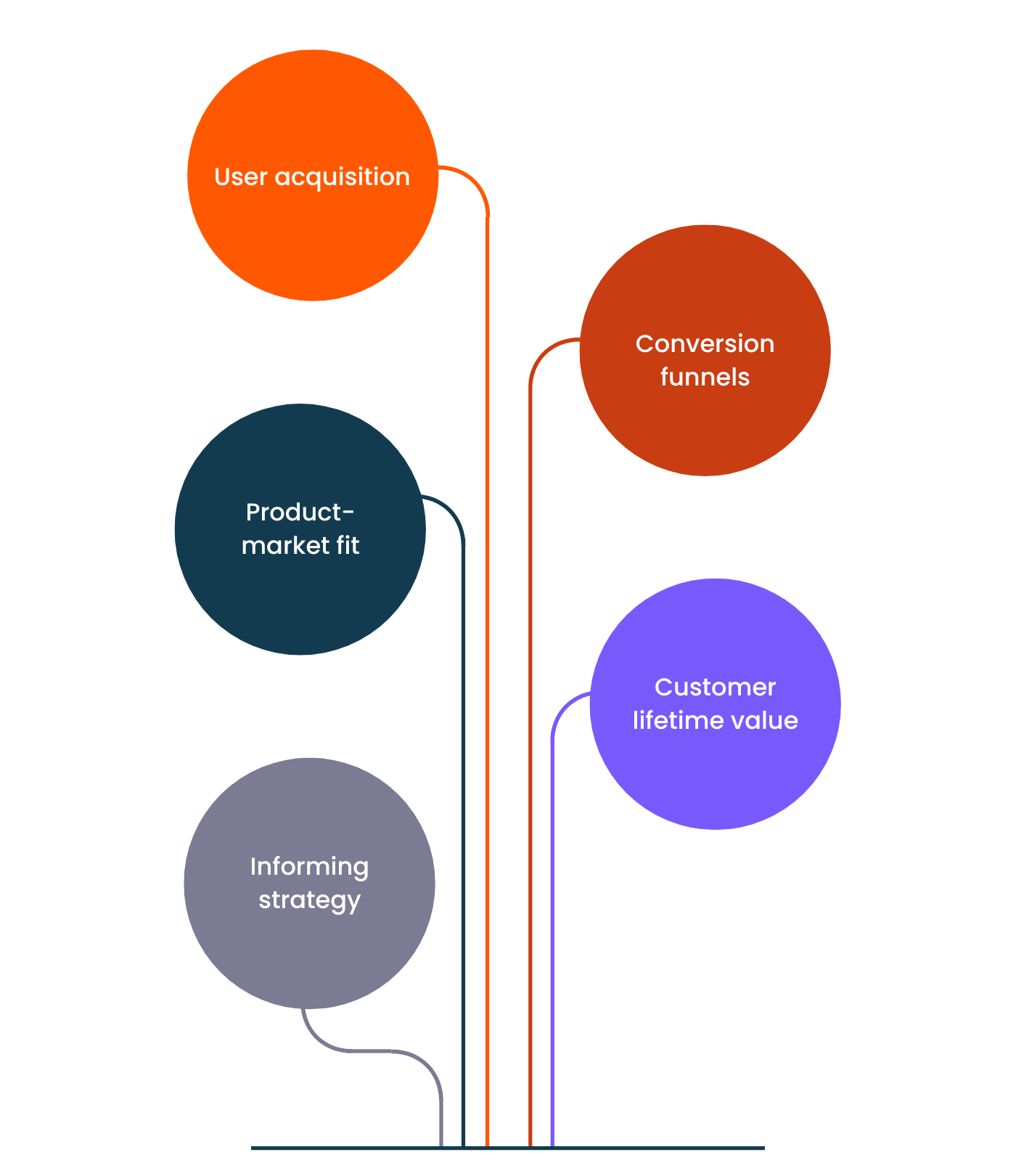 User acquisition

Conversion funnels

Product-market fit

Customer lifetime value

Informing strategy