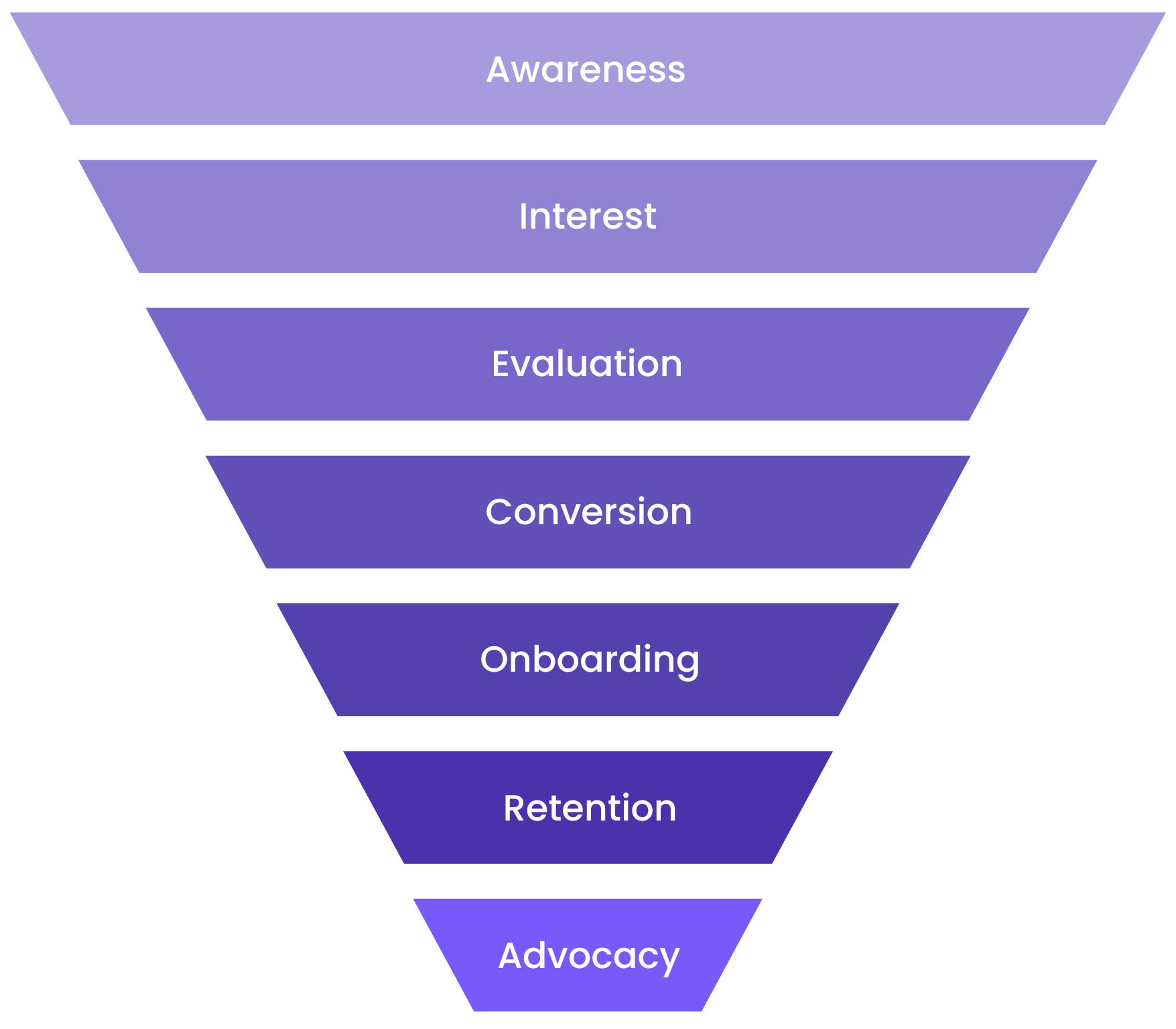 Awareness

Interest

Evaluation

Conversion

Onboarding

Retention

Advocacy